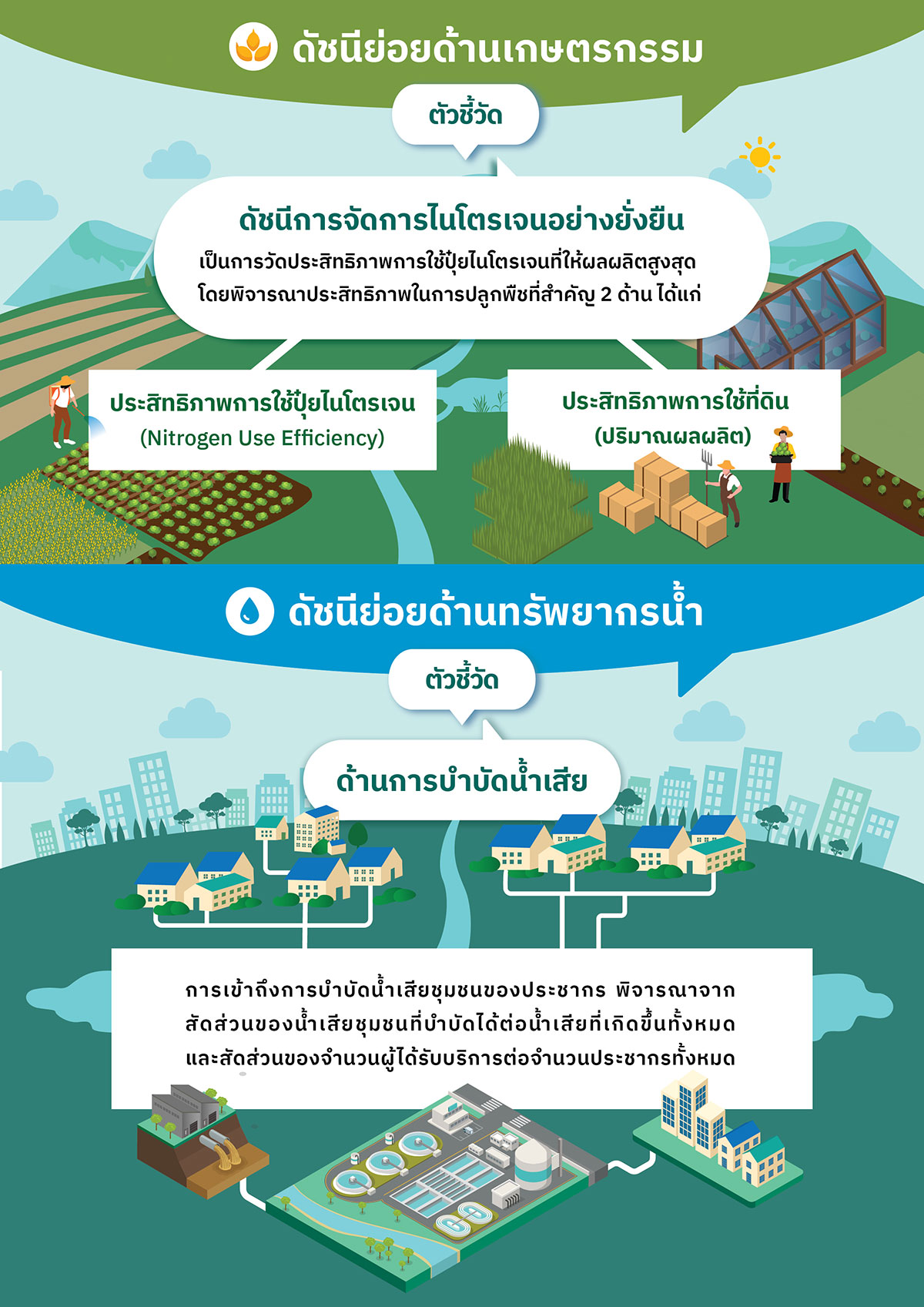 ดัชนีย่อยด้านเกษตรกรรม

ตัวชี้วัด

ดัชนีการจัดการไนโตรเจนอย่างยั่งยืน

เป็นการวัดประสิทธิภาพการใช้ปุ๋ยไนโตรเจนที่ให้ผลผลิตสูงสุด โดยพิจารณาประสิทธิภาพในการปลูกพืชที่สำคัญ 2 ด้าน ได้แก่

ประสิทธิภาพการใช้ปุ๋ยไนโตรเจน (Nitrogen Use Efficiency)

ประสิทธิภาพการใช้ที่ดิน (ปริมาณผลผลิต)

ดัชนีย่อยด้านทรัพยากรน้ำ

ตัวชี้วัด

ด้านการบำบัดน้ำเสีย

การเข้าถึงการบำบัดน้ำเสียชุมชนของประชากร พิจารณาจากสัดส่วนของน้ำเสียชุมชนที่บำบัดได้ต่อน้ำเสียที่เกิดขึ้นทั้งหมด และสัดส่วนของจำนวนผู้ได้รับบริการต่อจำนวนประชากรทั้งหมด