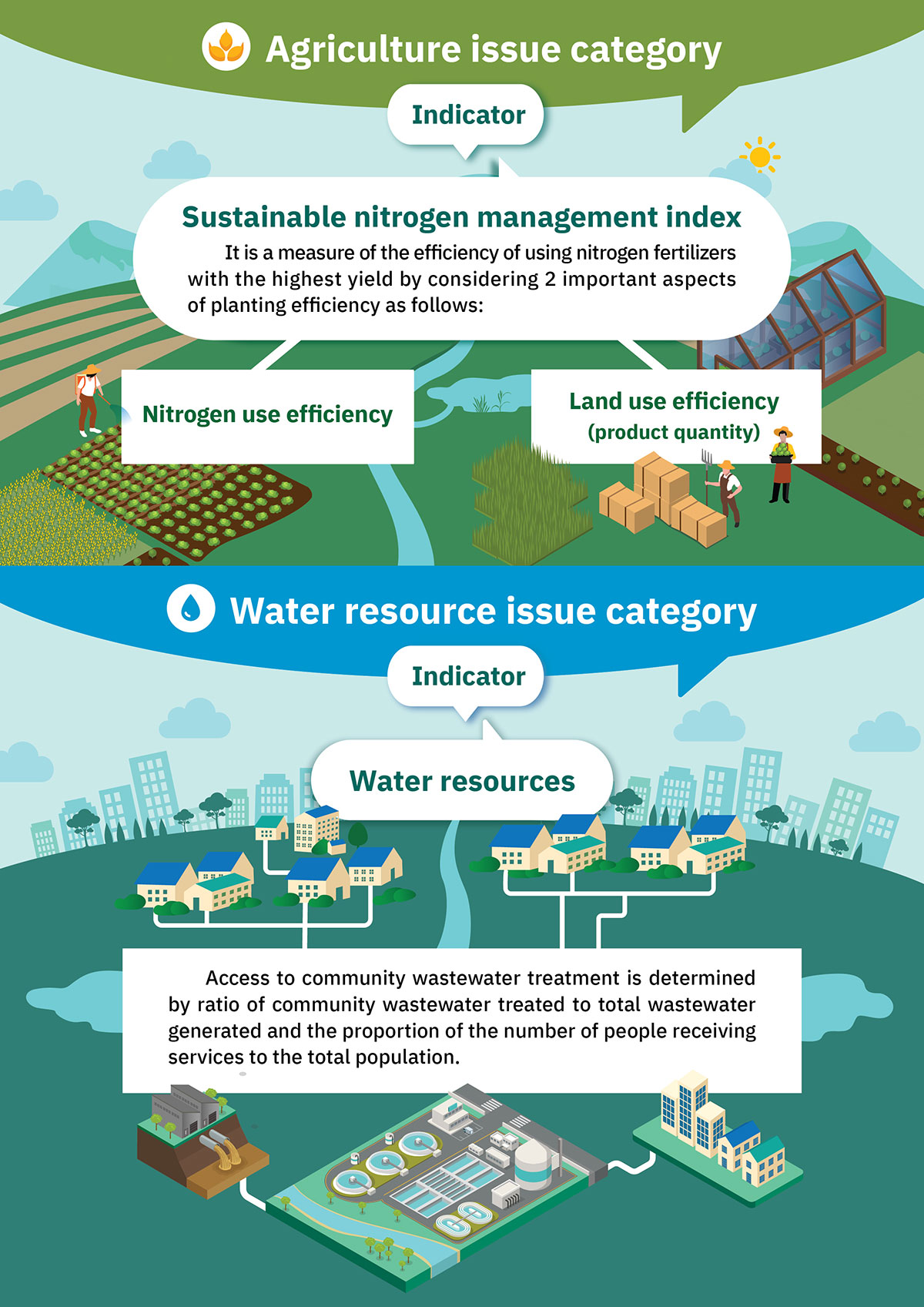 Agriculture issue category

Indicator

Sustainable nitrogen management index

It is a measure of the efficiency of using nitrogen fertilizers with the highest yield by considering 2 important aspects of planting efficiency as follows:

Nitrogen use efficiency

Land use efficiency (product quantity)

Water resource issue category

Indicator

Water resources

Access to community wastewater treatment is determined by ratio of community wastewater treated to total wastewater generated and the proportion of the number of people receiving services to the total population.