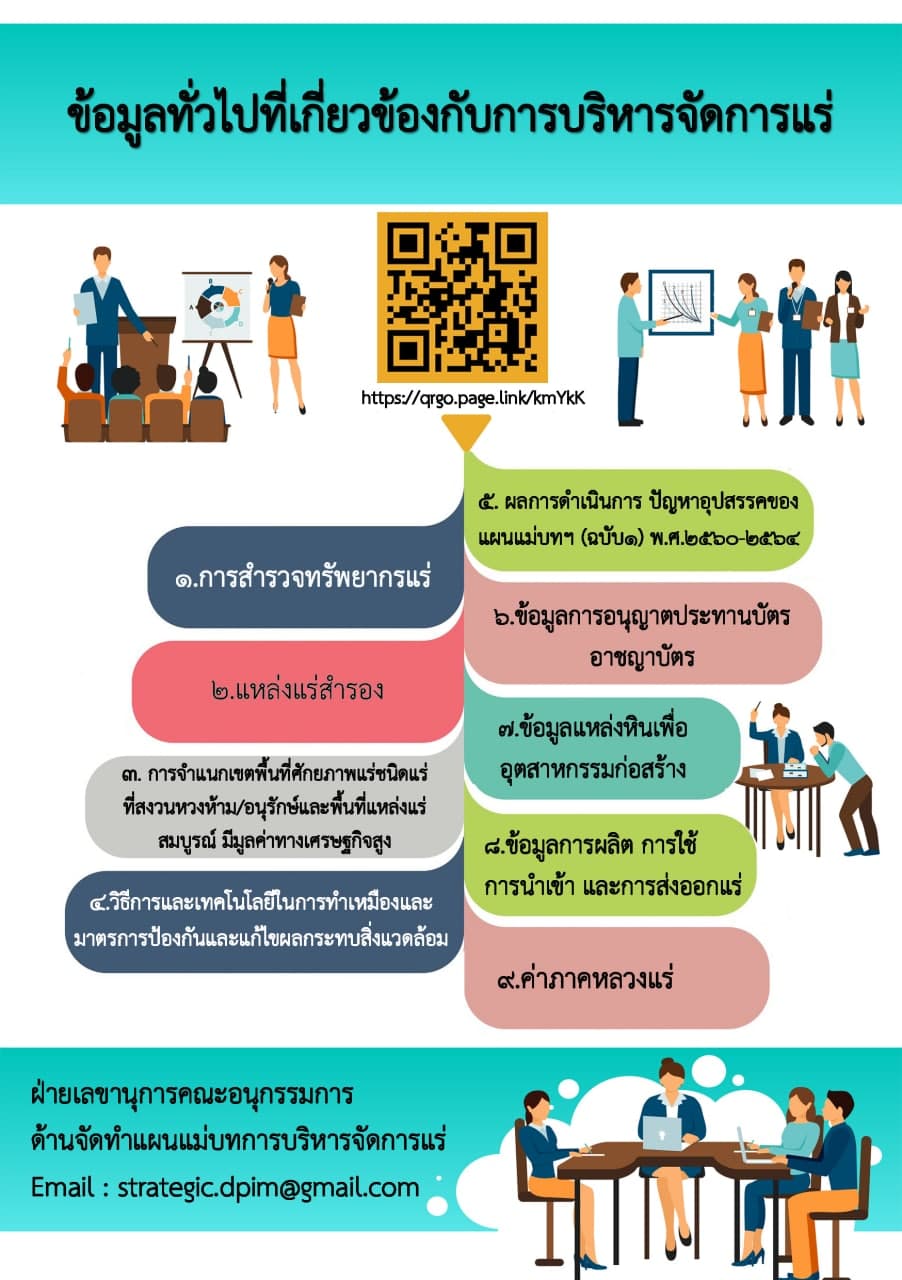 ข้อมูลทั่วไปที่เกี่ยวข้องกับการบริหารจัดการแร่

https://qrgo.page.link/kmYkK

๑.การสำรวจทรัพยากรแร่

๒.แหล่งแร่สำรอง

๓. การจำแนกเขตพื้นที่ศักยภาพแร่ชนิดแร่ที่สงวนหวงห้าม/อนุรักษ์และพื้นที่แหล่งแร่สมบูรณ์ มีมูลค่าทางเศรษฐกิจสูง

๔.วิธีการและเทคโนโลยีในการทำเหมืองและมาตรการป้องกันและแก้ไขผลกระทบสิ่งแวดล้อม

๕. ผลการดำเนินการ ปัญหาอุปสรรคของแผนแม่บทฯ (ฉบับ๑) พ.ศ.๒๕๖๐-๒๕๖๔

๖.ข้อมูลการอนุญาตประทานบัตร อาชญาบัตร

๗.ข้อมูลแหล่งหินเพื่ออุตสาหกรรมก่อสร้าง

๘.ข้อมูลการผลิต การใช้ การนำเข้า และการส่งออกแร่

๙.ค่าภาคหลวงแร่

ฝ่ายเลขานุการคณะอนุกรรมการ
ด้านจัดทำแผนแม่บทการบริหารจัดการแร่
Email : strategic.dpim@gmail.com